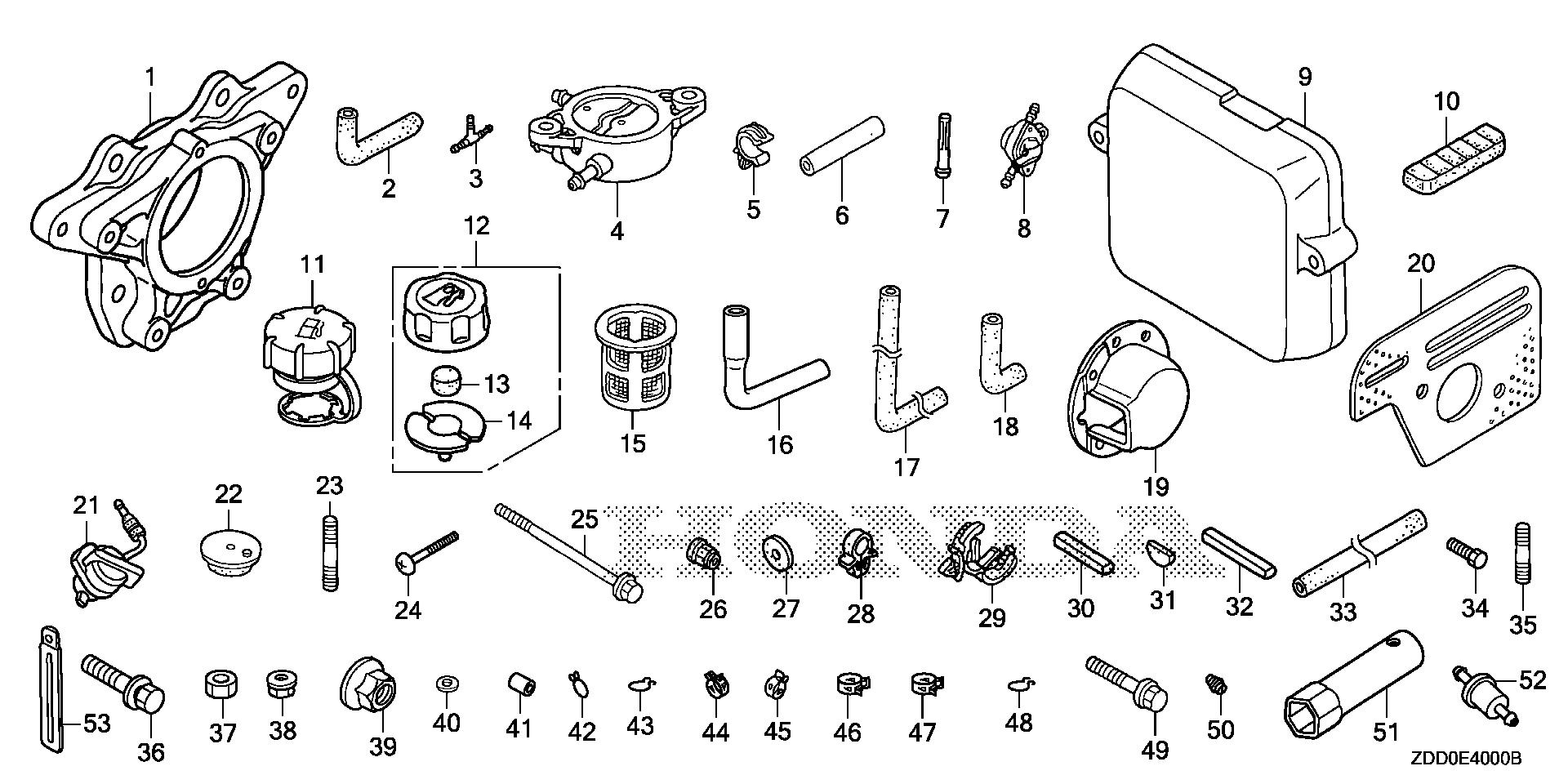 1
2
3
4
5
6
7
8
9
10
11
12
13
14
15
16
17
18
19
20
21
22
23
24
25
HONDA
26
27
28
29
30
31
32
33
34
35
53
36
37
38
39
40
41
42
43
44
45
46
47
48
49
50
51
52
ZDD0E4000B